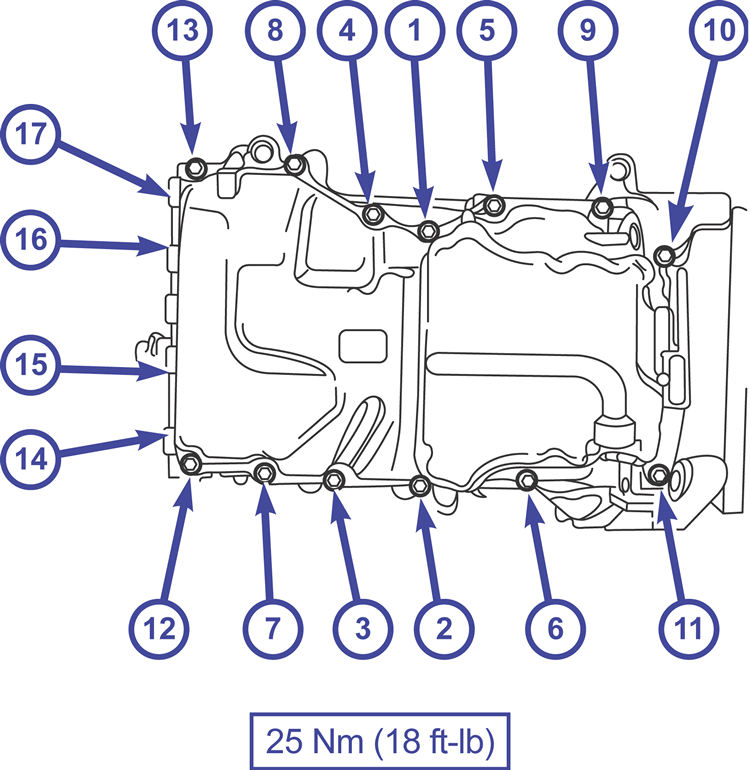 13
8
4
1
5
9
10
17
16
15
14
12
7
3
2
6
11

25 Nm (18 ft-lb)