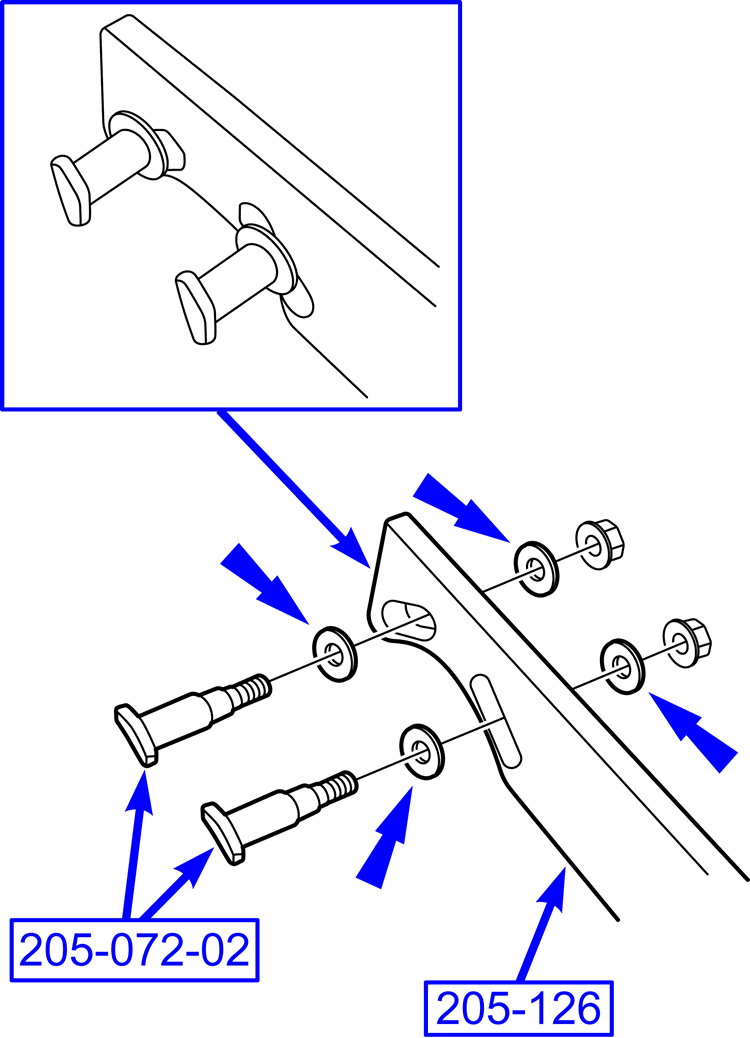 205-072-02

205-126