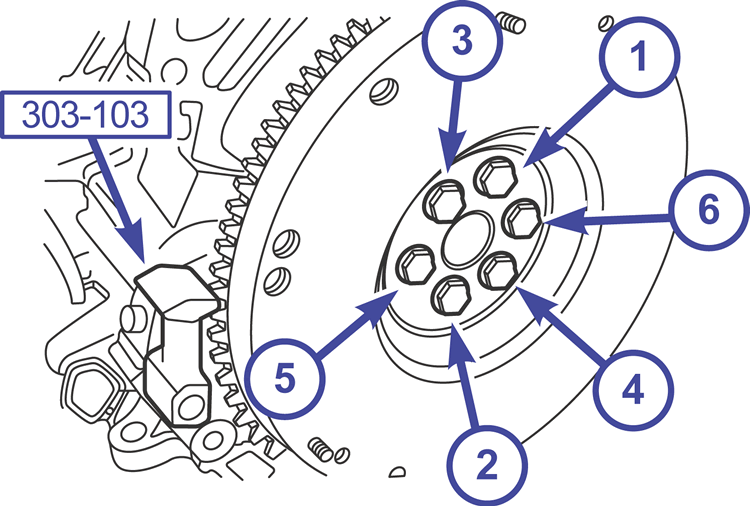 303-103
3
1
6
5
4
2