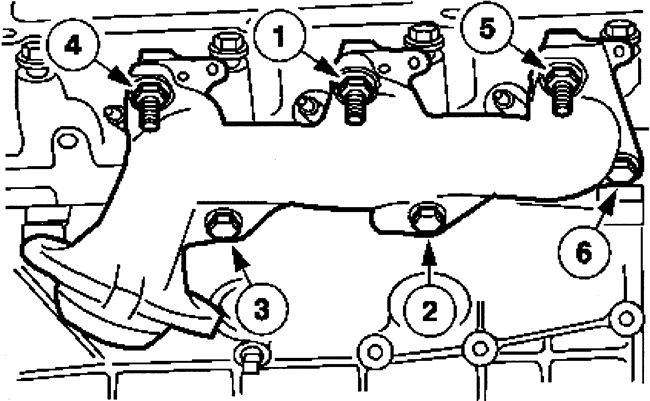 4
1
5
6
3
2