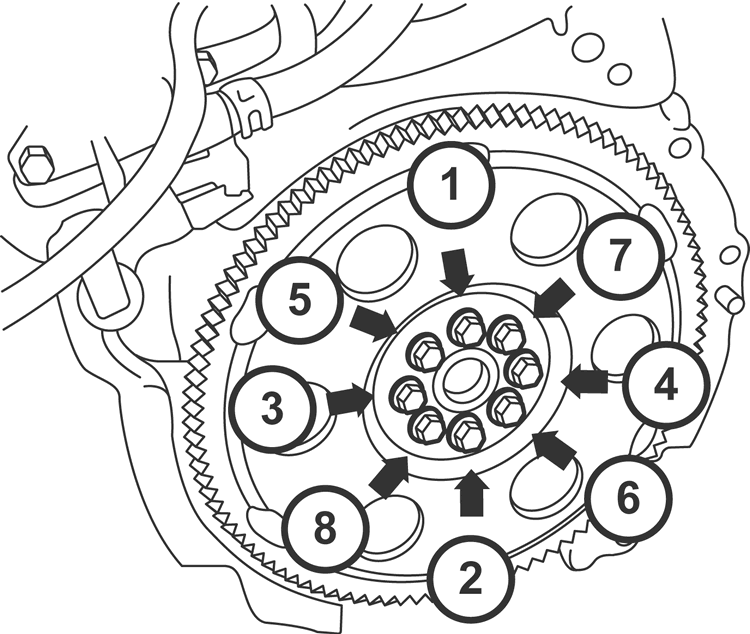 1
7
5
4
3
6
8
2