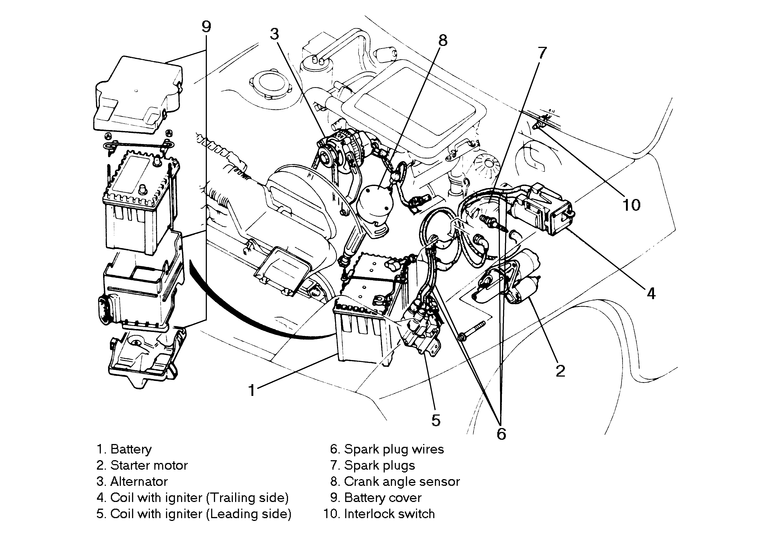 9
3
8
7
10
4
2
1
5
6

1. Battery
2. Starter motor
3. Alternator
4. Coil with igniter (Trailing side)
5. Coil with igniter (Leading side)

6. Spark plug wires
7. Spark plugs
8. Crank angle sensor
9. Battery cover
10. Interlock switch