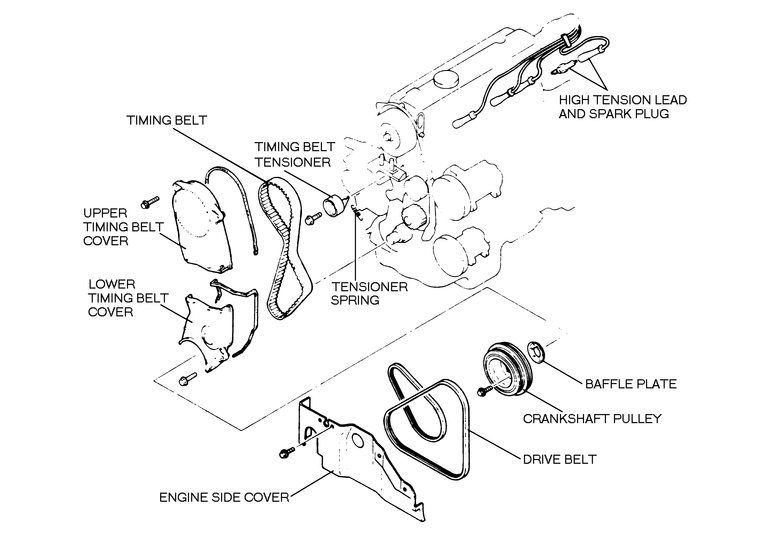 HIGH TENSION LEAD
AND SPARK PLUG

TIMING BELT

TIMING BELT
TENSIONER

UPPER
TIMING BELT
COVER

LOWER
TIMING BELT
COVER

TENSIONER
SPRING

BAFFLE PLATE

CRANKSHAFT PULLEY

DRIVE BELT

ENGINE SIDE COVER