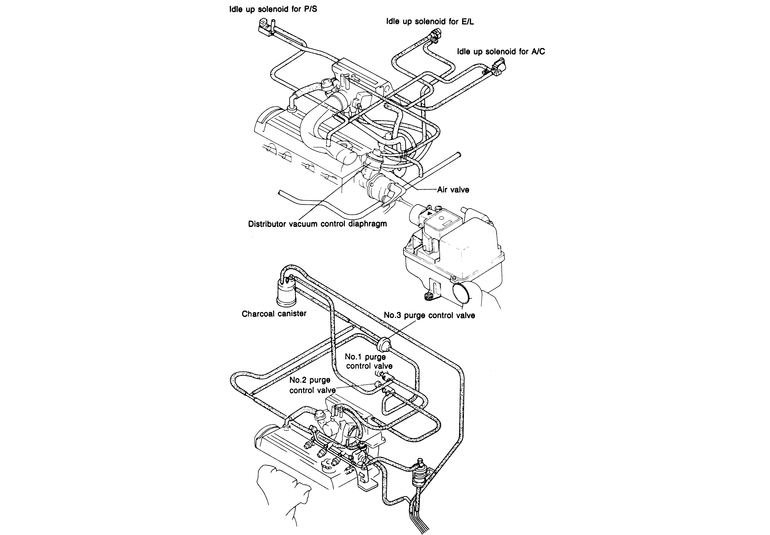 Idle up solenoid for P/S

Idle up solenoid for E/L

Idle up solenoid for A/C

Air valve

Distributor vacuum control diaphragm

Charcoal canister

No.3 purge control valve

No.1 purge control valve

No.2 purge control valve