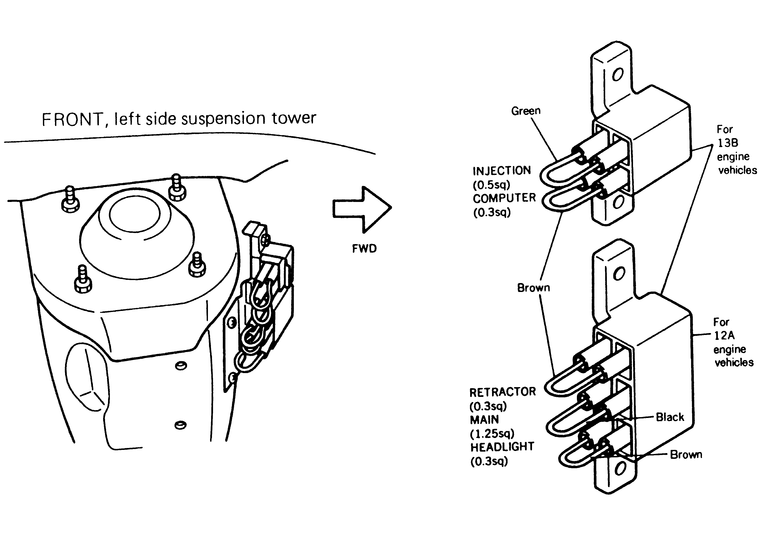 FRONT, left side suspension tower

FWD

Green

INJECTION
(0.5sq)
COMPUTER
(0.3sq)

For
13B
engine
vehicles

Brown

For
12A
engine
vehicles

RETRACTOR
(0.3sq)
MAIN
(1.25sq)
HEADLIGHT
(0.3sq)

Black

Brown