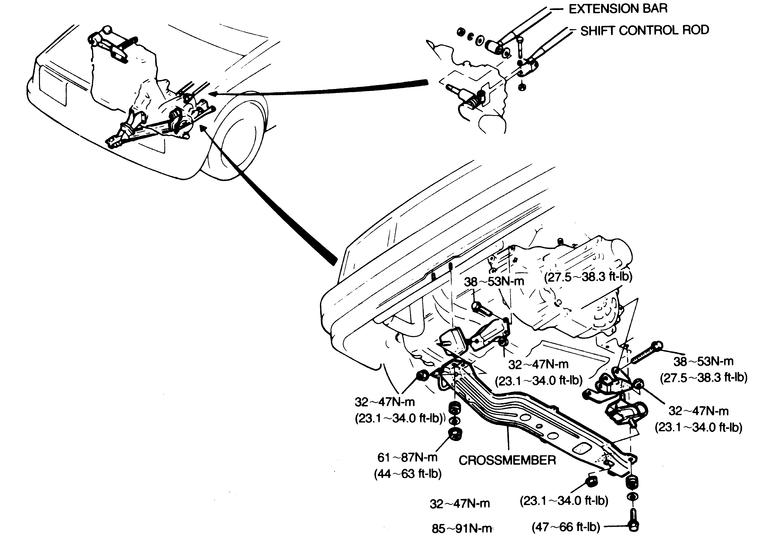 EXTENSION BAR
SHIFT CONTROL ROD

38~53N-m
(27.5~38.3 ft-lb)

32~47N-m
(23.1~34.0 ft-lb)

38~53N-m
(27.5~38.3 ft-lb)

32~47N-m
(23.1~34.0 ft-lb)

32~47N-m
(23.1~34.0 ft-lb)

61~87N-m
(44~63 ft-lb)

CROSSMEMBER

32~47N-m
(23.1~34.0 ft-lb)

85~91N-m
(47~66 ft-lb)