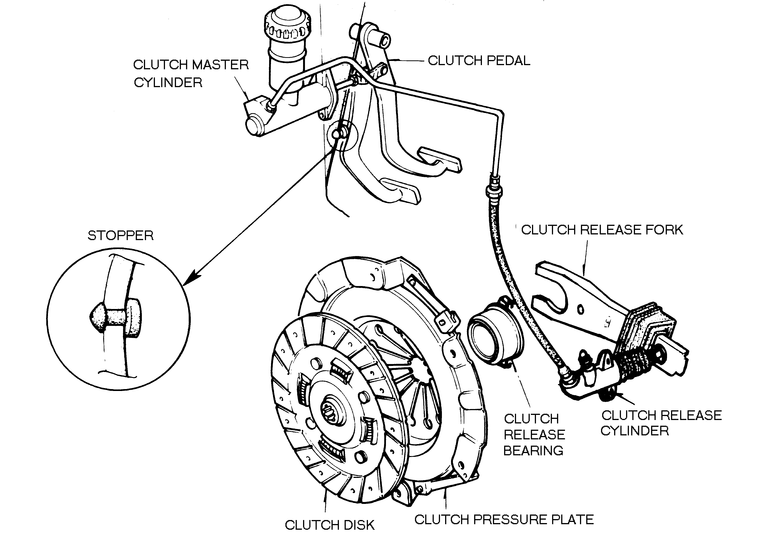 CLUTCH MASTER CYLINDER

CLUTCH PEDAL

STOPPER

CLUTCH RELEASE FORK

CLUTCH RELEASE BEARING

CLUTCH RELEASE CYLINDER

CLUTCH DISK

CLUTCH PRESSURE PLATE