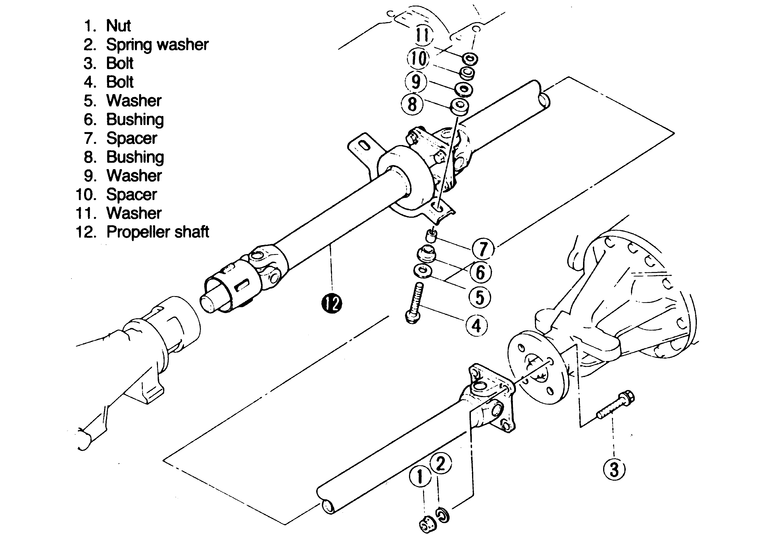 1. Nut
2. Spring washer
3. Bolt
4. Bolt
5. Washer
6. Bushing
7. Spacer
8. Bushing
9. Washer
10. Spacer
11. Washer
12. Propeller shaft

11
10
9
8
7
6
5
4
12
3
1
2