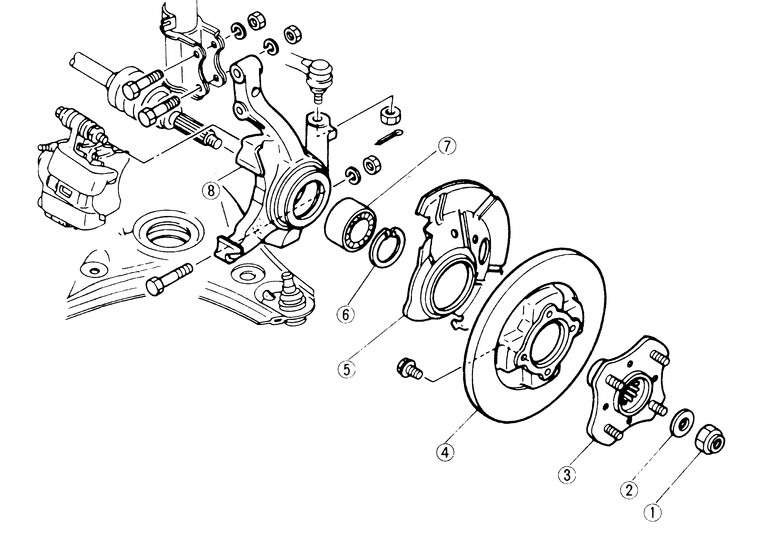 7
8
6
5
4
3
2
1