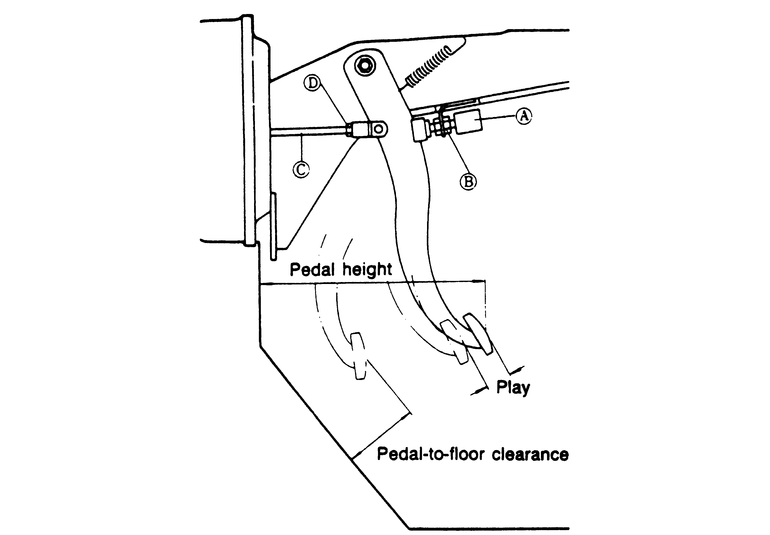 Ⓓ
Ⓐ
Ⓒ
Ⓑ
Pedal height
Play
Pedal-to-floor clearance