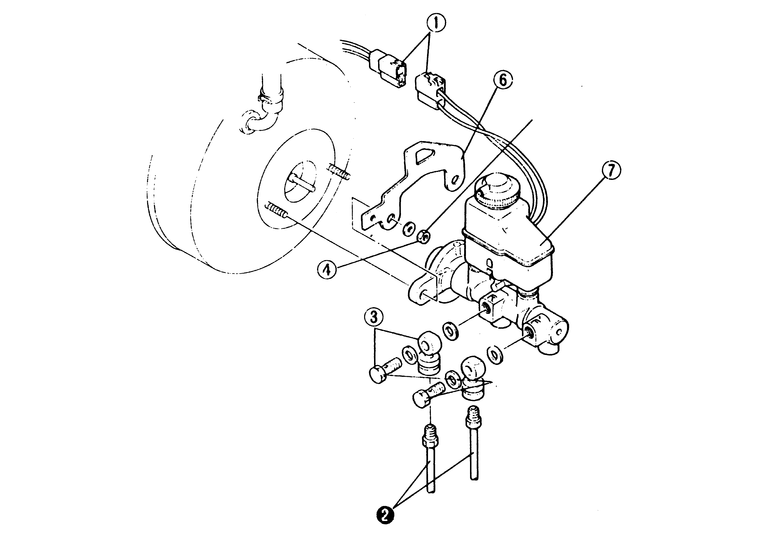 1
6
7
4
3
2