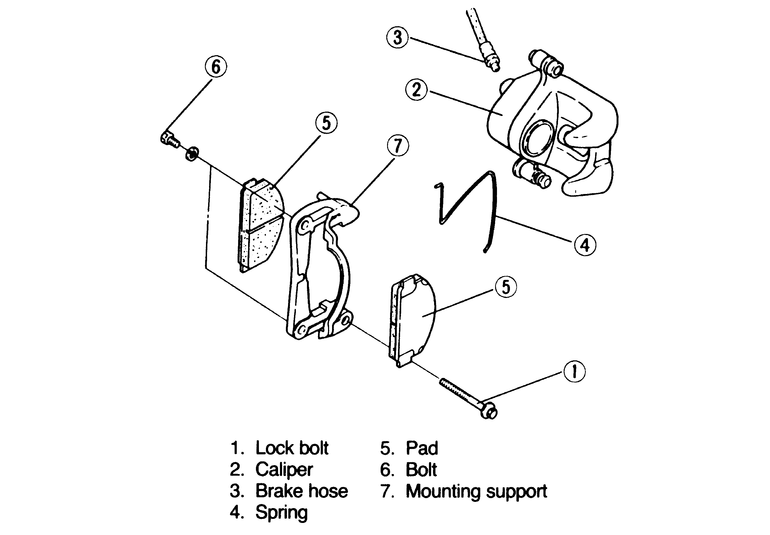 3
2
6
5
7
4
5
1

1. Lock bolt
2. Caliper
3. Brake hose
4. Spring

5. Pad
6. Bolt
7. Mounting support