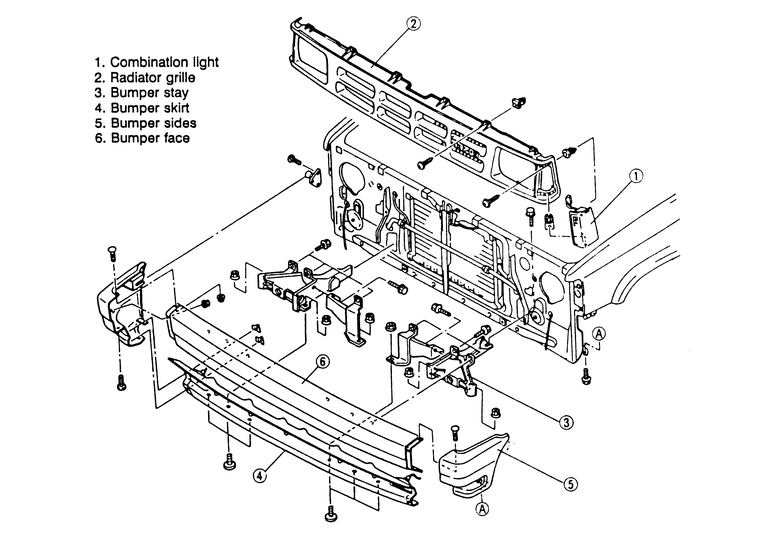 1. Combination light
2. Radiator grille
3. Bumper stay
4. Bumper skirt
5. Bumper sides
6. Bumper face

2
1
A
6
3
4
5
A