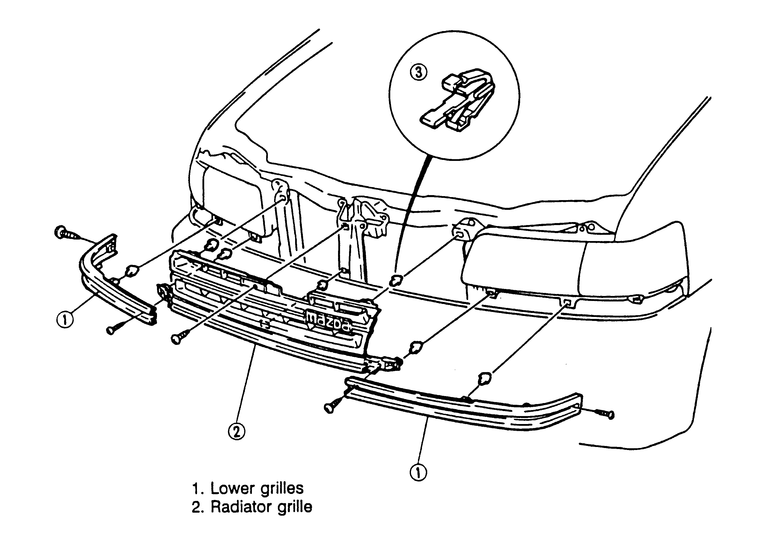 ③

①

mazda

②

①

1. Lower grilles
2. Radiator grille