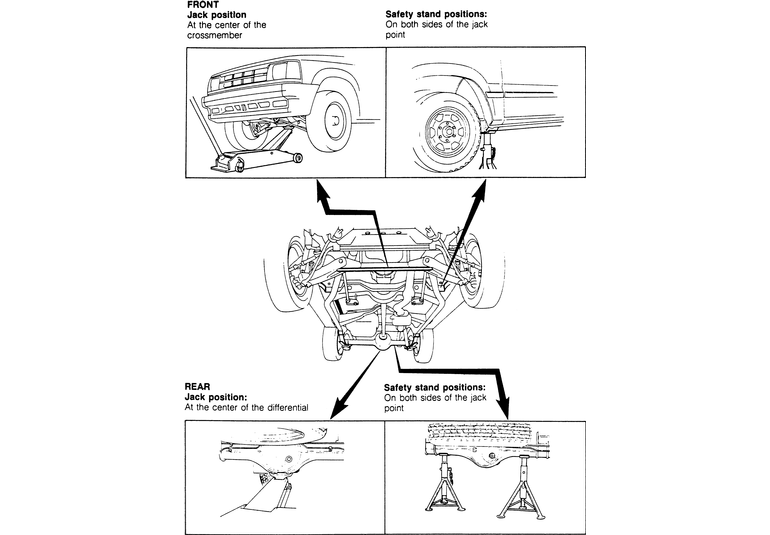 FRONT
Jack position
At the center of the crossmember

Safety stand positions:
On both sides of the jack point

REAR
Jack position:
At the center of the differential

Safety stand positions:
On both sides of the jack point