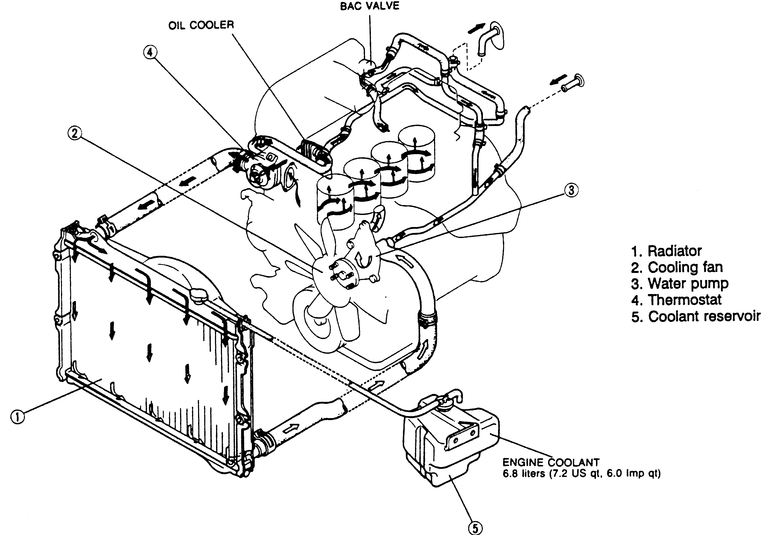 BAC VALVE

OIL COOLER

4

2

3

1. Radiator
2. Cooling fan
3. Water pump
4. Thermostat
5. Coolant reservoir

1

ENGINE COOLANT
6.8 liters (7.2 US qt, 6.0 Imp qt)

5