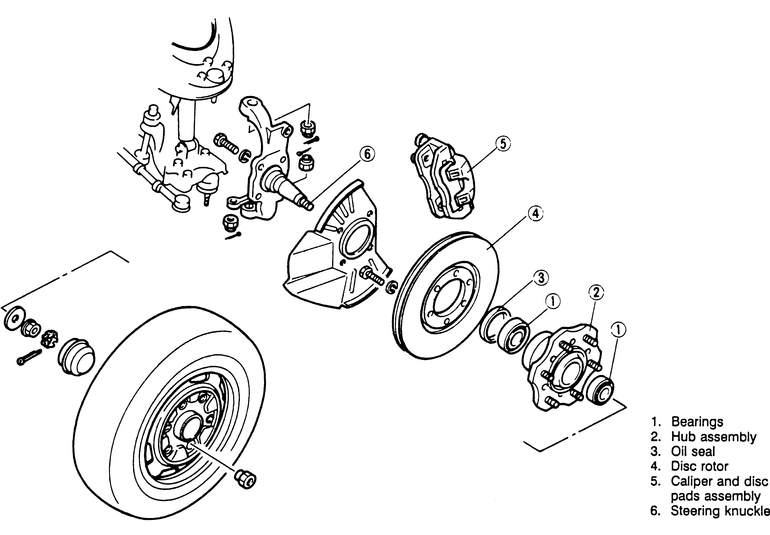 6
5
4
3
1
2
1

1. Bearings
2. Hub assembly
3. Oil seal
4. Disc rotor
5. Caliper and disc pads assembly
6. Steering knuckle