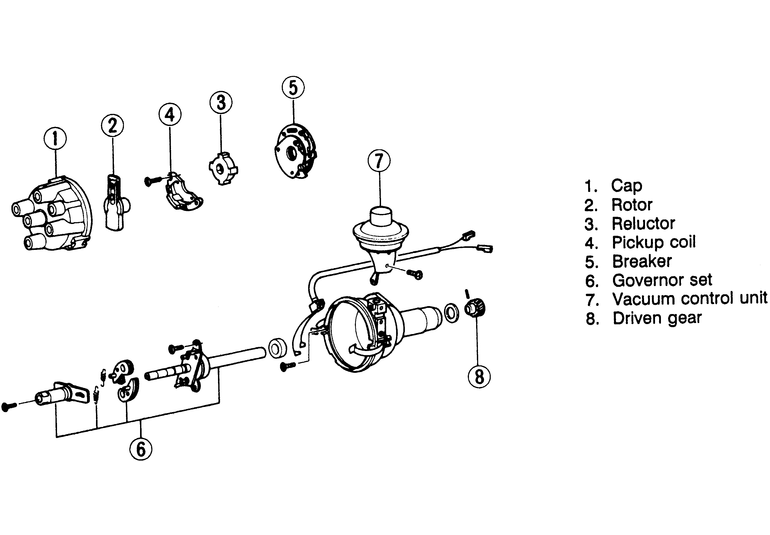 1
2
4
3
5
7
8
6

1. Cap
2. Rotor
3. Reluctor
4. Pickup coil
5. Breaker
6. Governor set
7. Vacuum control unit
8. Driven gear