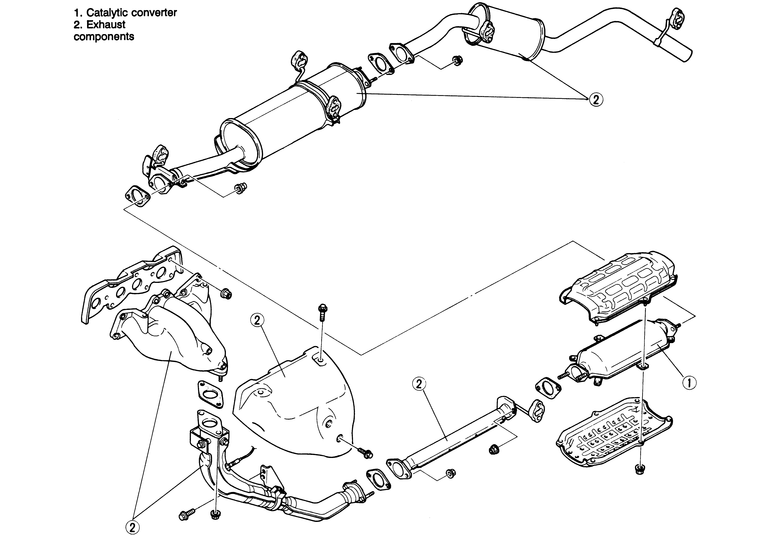 1. Catalytic converter
2. Exhaust components

2

2

2

1

2