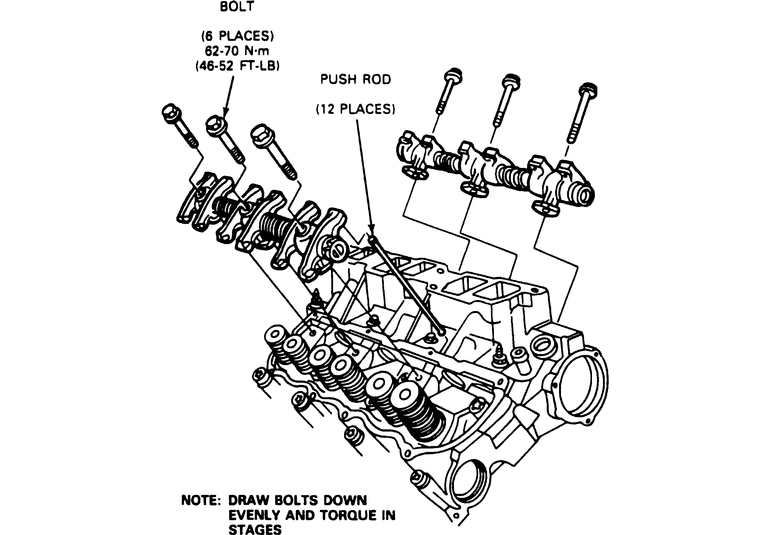 BOLT

(6 PLACES)
62-70 N·m
(46-52 FT-LB)

PUSH ROD

(12 PLACES)

NOTE: DRAW BOLTS DOWN EVENLY AND TORQUE IN STAGES