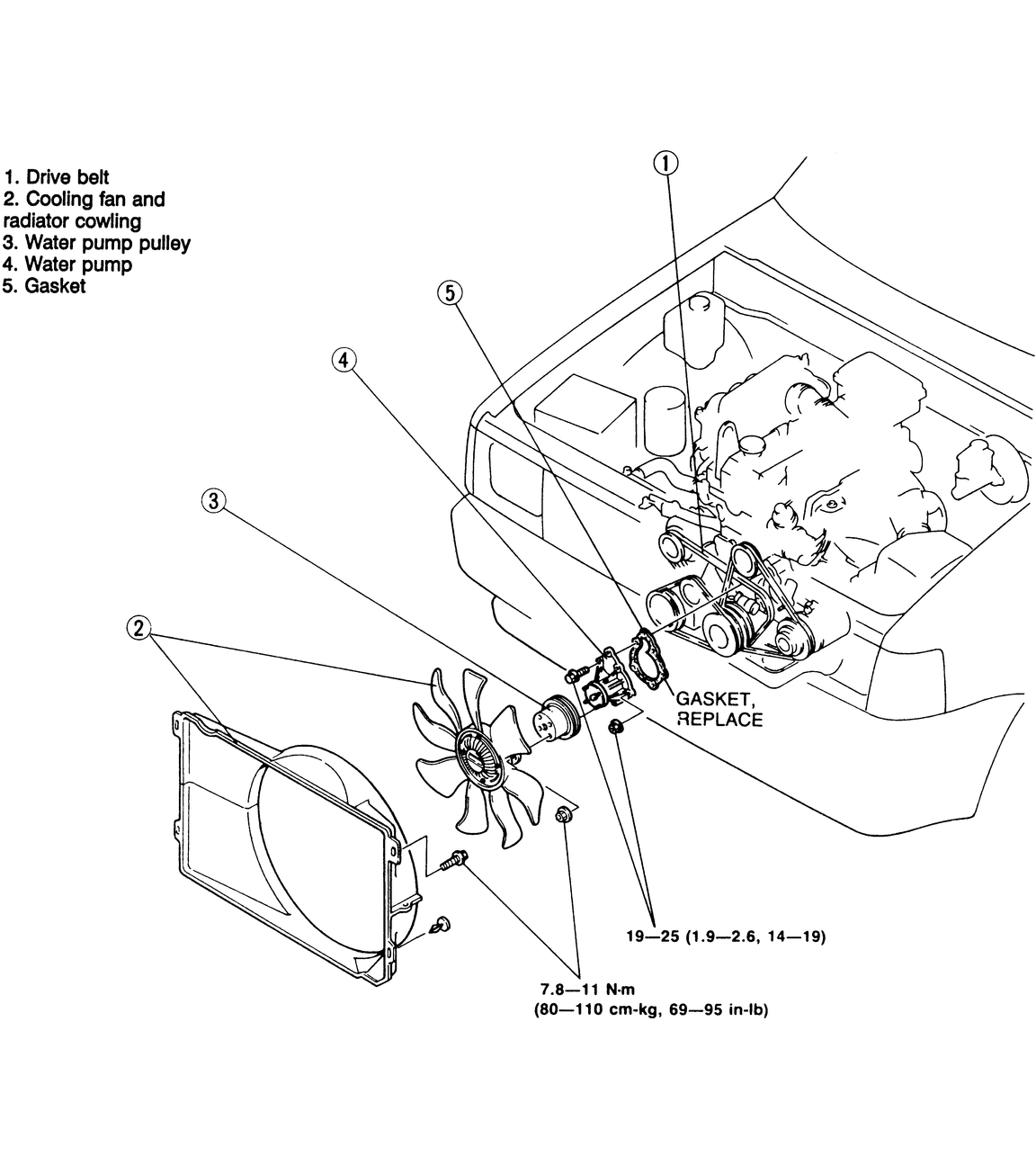 1. Drive belt
2. Cooling fan and radiator cowling
3. Water pump pulley
4. Water pump
5. Gasket

1

5

4

3

2

GASKET, REPLACE

19—25 (1.9—2.6, 14—19)

7.8—11 N·m
(80—110 cm-kg, 69—95 in-lb)