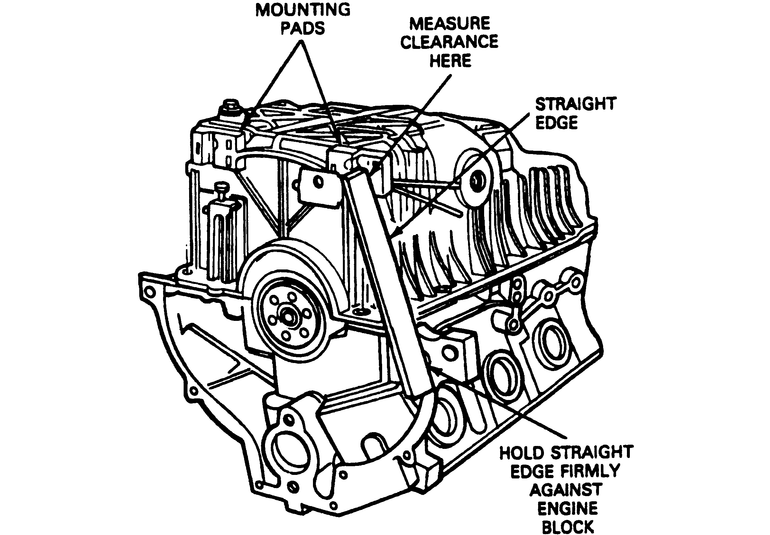 MOUNTING PADS

MEASURE CLEARANCE HERE

STRAIGHT EDGE

HOLD STRAIGHT EDGE FIRMLY AGAINST ENGINE BLOCK