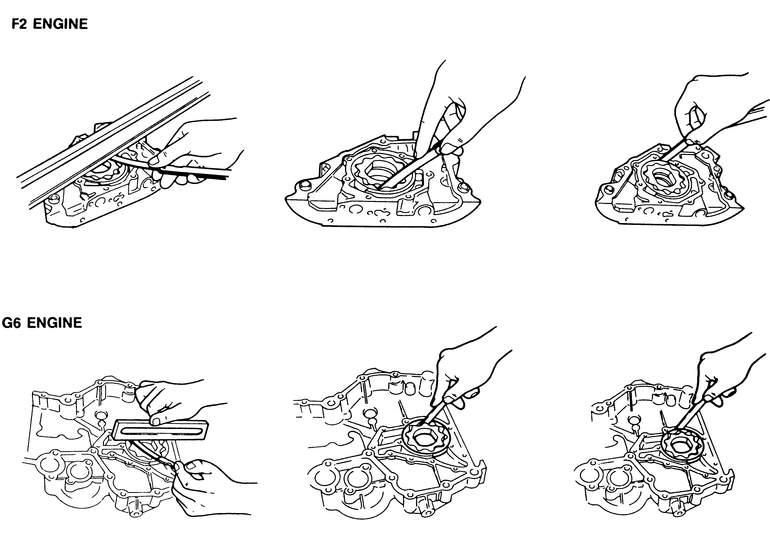 F2 ENGINE

G6 ENGINE