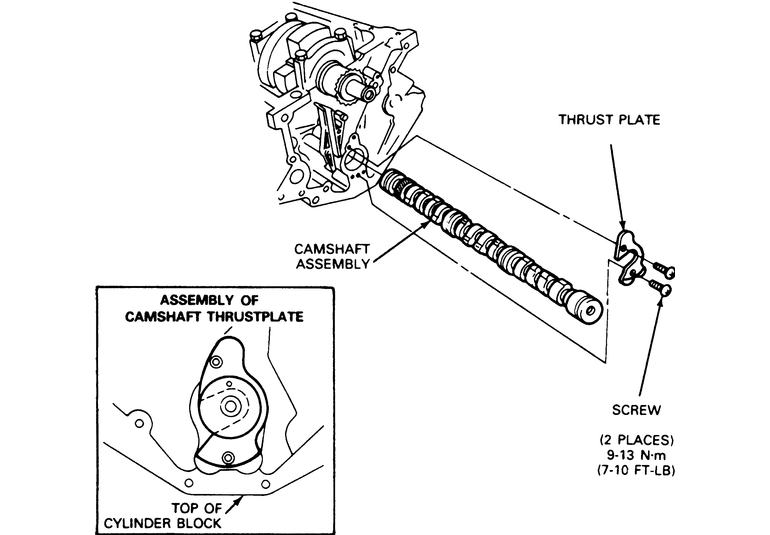 THRUST PLATE

CAMSHAFT ASSEMBLY

ASSEMBLY OF CAMSHAFT THRUSTPLATE

TOP OF CYLINDER BLOCK

SCREW

(2 PLACES)
9-13 N·m
(7-10 FT-LB)