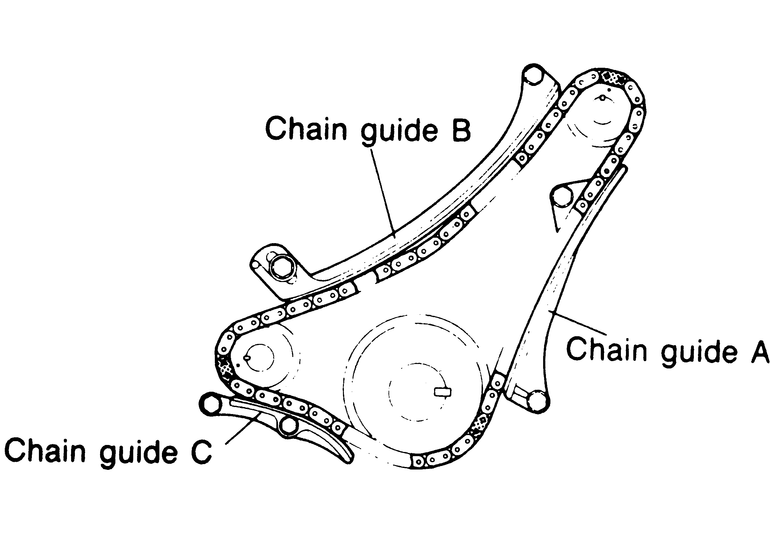 Chain guide B

Chain guide A

Chain guide C