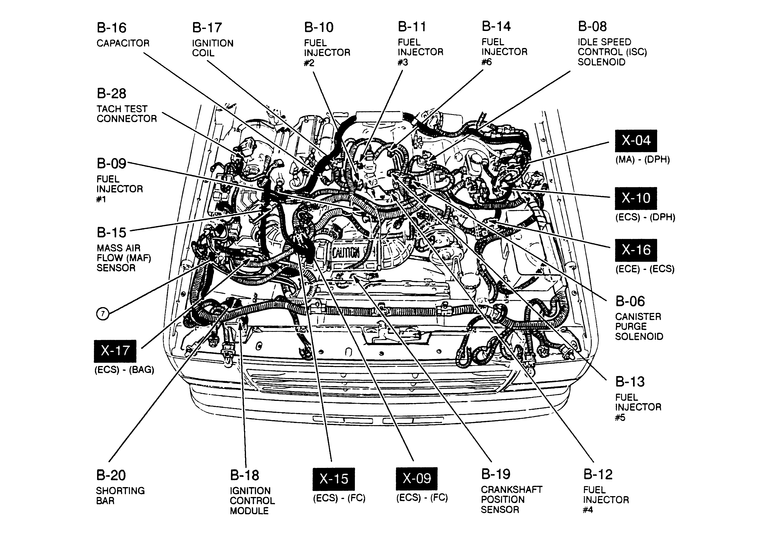 B-16
CAPACITOR

B-17
IGNITION COIL

B-10
FUEL INJECTOR #2

B-11
FUEL INJECTOR #3

B-14
FUEL INJECTOR #6

B-08
IDLE SPEED CONTROL (ISC) SOLENOID

B-28
TACH TEST CONNECTOR

B-09
FUEL INJECTOR #1

B-15
MASS AIR FLOW (MAF) SENSOR

7

X-17
(ECS) - (BAG)

X-04
(MA) - (DPH)

X-10
(ECS) - (DPH)

X-16
(ECE) - (ECS)

B-06
CANISTER PURGE SOLENOID

B-13
FUEL INJECTOR #5

CAUTION

B-20
SHORTING BAR

B-18
IGNITION CONTROL MODULE

X-15
(ECS) - (FC)

X-09
(ECS) - (FC)

B-19
CRANKSHAFT POSITION SENSOR

B-12
FUEL INJECTOR #4