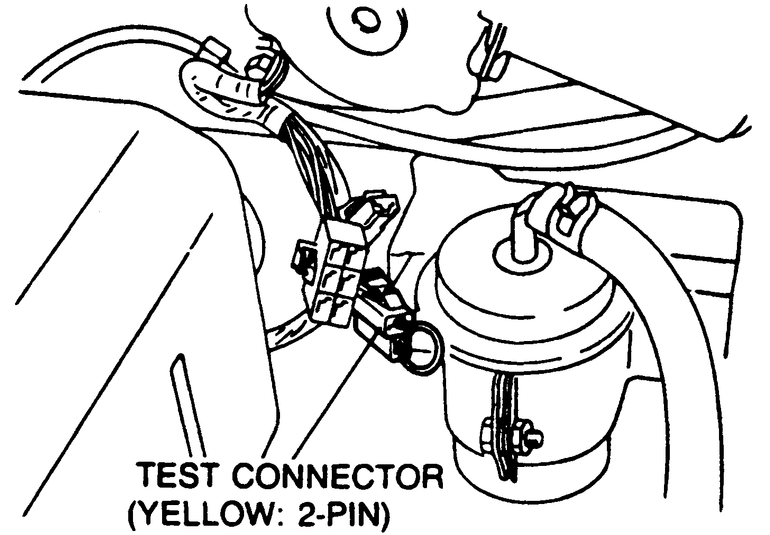 TEST CONNECTOR
(YELLOW: 2-PIN)