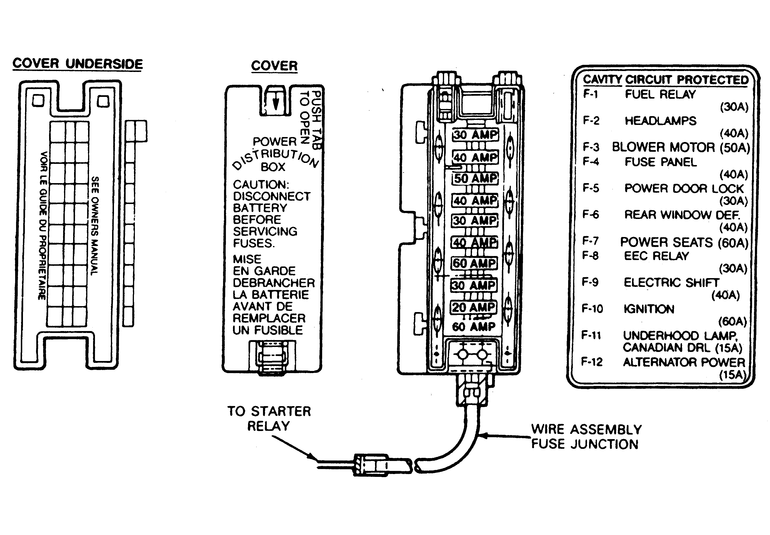 COVER UNDERSIDE

SEE OWNERS MANUAL
VOIR LE GUIDE DU PROPRIETAIRE

COVER

PUSH TAB TO OPEN

POWER DISTRIBUTION BOX

CAUTION: DISCONNECT BATTERY BEFORE SERVICING FUSES.

MISE EN GARDE DEBRANCHER LA BATTERIE AVANT DE REMPLACER UN FUSIBLE

30 AMP
40 AMP
50 AMP
40 AMP
30 AMP
40 AMP
60 AMP
30 AMP
20 AMP
60 AMP

| CAVITY | CIRCUIT PROTECTED |
|---|---|
| F-1 | FUEL RELAY (30A) |
| F-2 | HEADLAMPS (40A) |
| F-3 | BLOWER MOTOR (50A) |
| F-4 | FUSE PANEL (40A) |
| F-5 | POWER DOOR LOCK (30A) |
| F-6 | REAR WINDOW DEF. (40A) |
| F-7 | POWER SEATS (60A) |
| F-8 | EEC RELAY (30A) |
| F-9 | ELECTRIC SHIFT (40A) |
| F-10 | IGNITION (60A) |
| F-11 | UNDERHOOD LAMP, CANADIAN DRL (15A) |
| F-12 | ALTERNATOR POWER (15A) |

TO STARTER RELAY

WIRE ASSEMBLY FUSE JUNCTION