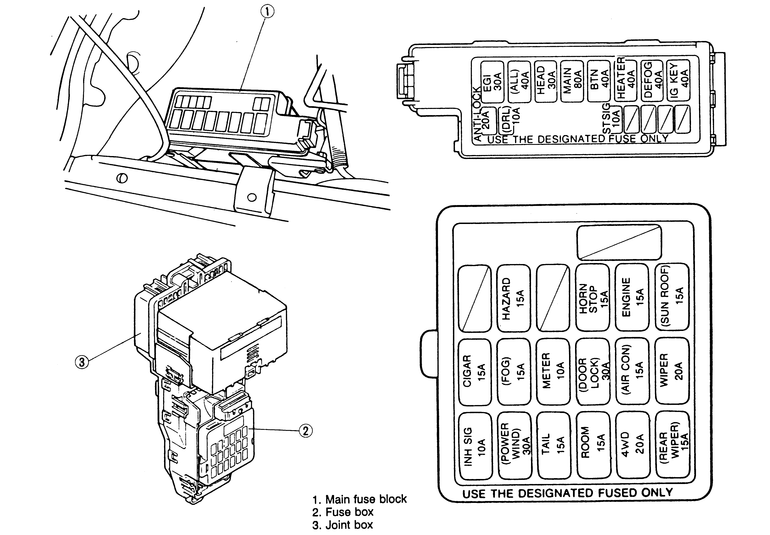 ①

ANTI-LOCK 20A
EGI 30A
(DRL) 10A
(ALL) 40A
HEAD 30A
MAIN 80A
BTN 40A
STSIG 10A
HEATER 40A
DEFOG 40A
IG KEY 40A
USE THE DESIGNATED FUSE ONLY

HAZARD 15A
HORN STOP 15A
ENGINE 15A
(SUN ROOF) 15A
CIGAR 15A
(FOG) 15A
METER 10A
(DOOR LOCK) 30A
(AIR CON) 15A
WIPER 20A
INH SIG 10A
(POWER WIND) 30A
TAIL 15A
ROOM 15A
4WD 20A
(REAR WIPER) 15A
USE THE DESIGNATED FUSED ONLY

③

②

1. Main fuse block
2. Fuse box
3. Joint box