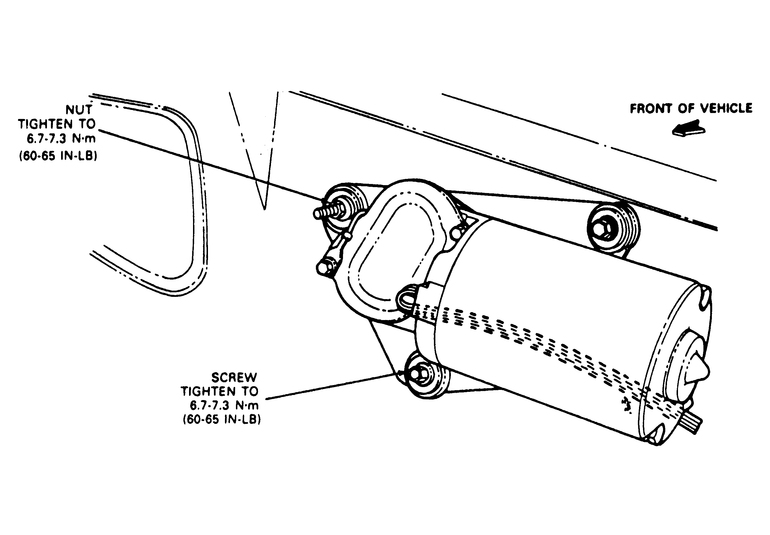 NUT
TIGHTEN TO
6.7-7.3 N·m
(60-65 IN-LB)

FRONT OF VEHICLE

SCREW
TIGHTEN TO
6.7-7.3 N·m
(60-65 IN-LB)