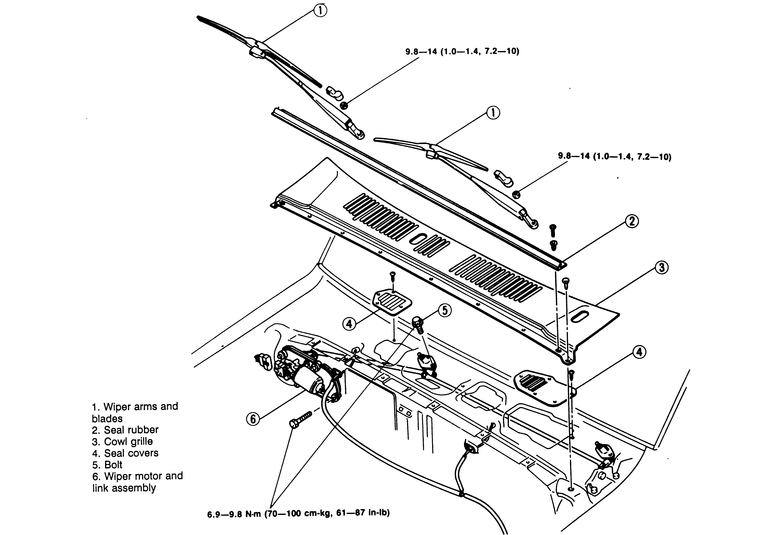 1

9.8—14 (1.0—1.4, 7.2—10)

1

9.8—14 (1.0—1.4, 7.2—10)

2

3

4

5

4

6

1. Wiper arms and blades
2. Seal rubber
3. Cowl grille
4. Seal covers
5. Bolt
6. Wiper motor and link assembly

6.9—9.8 N·m (70—100 cm-kg, 61—87 in-lb)