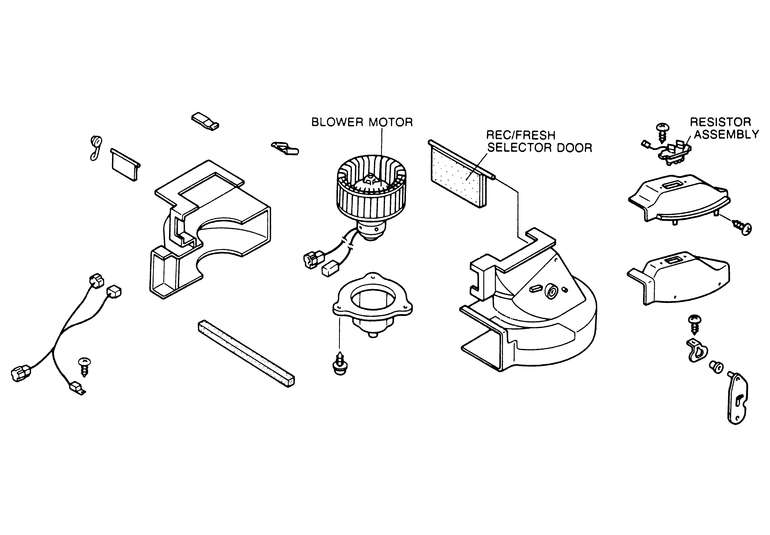 BLOWER MOTOR

REC/FRESH SELECTOR DOOR

RESISTOR ASSEMBLY