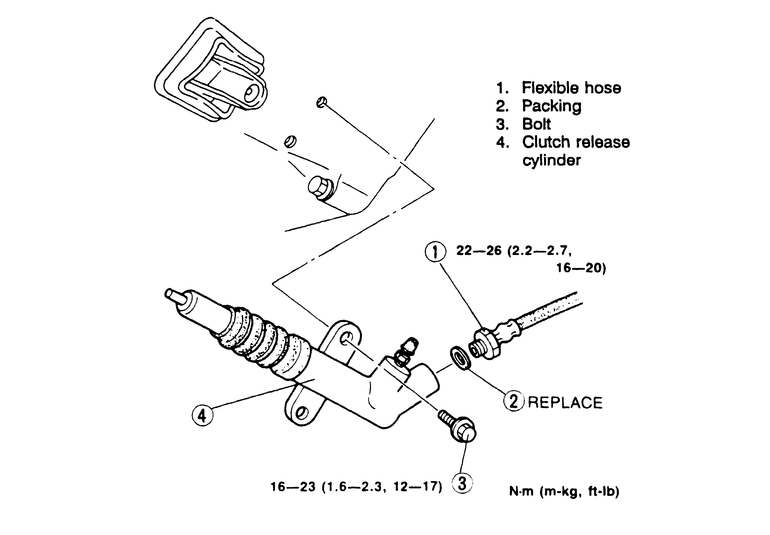 1. Flexible hose
2. Packing
3. Bolt
4. Clutch release cylinder

1 22—26 (2.2—2.7, 16—20)

2 REPLACE

4

16—23 (1.6—2.3, 12—17) 3

N·m (m-kg, ft-lb)