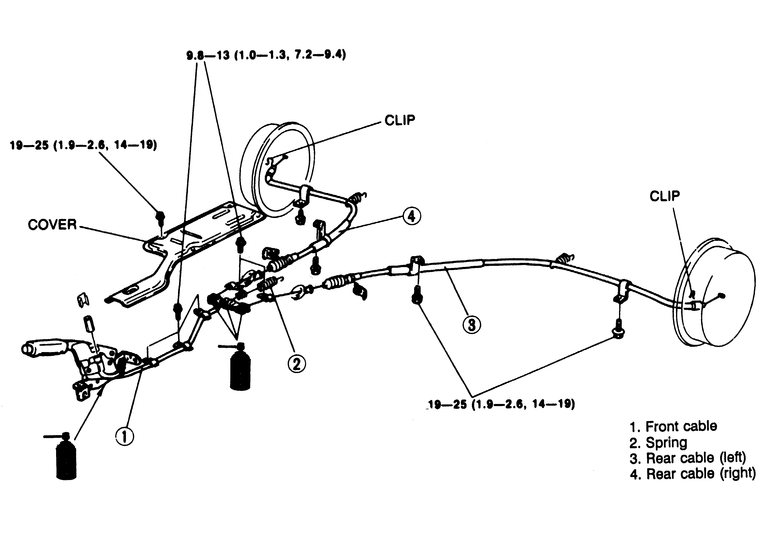 9.8—13 (1.0—1.3, 7.2—9.4)

CLIP

19—25 (1.9—2.6, 14—19)

COVER

4

CLIP

3

2

1

19—25 (1.9—2.6, 14—19)

1. Front cable
2. Spring
3. Rear cable (left)
4. Rear cable (right)