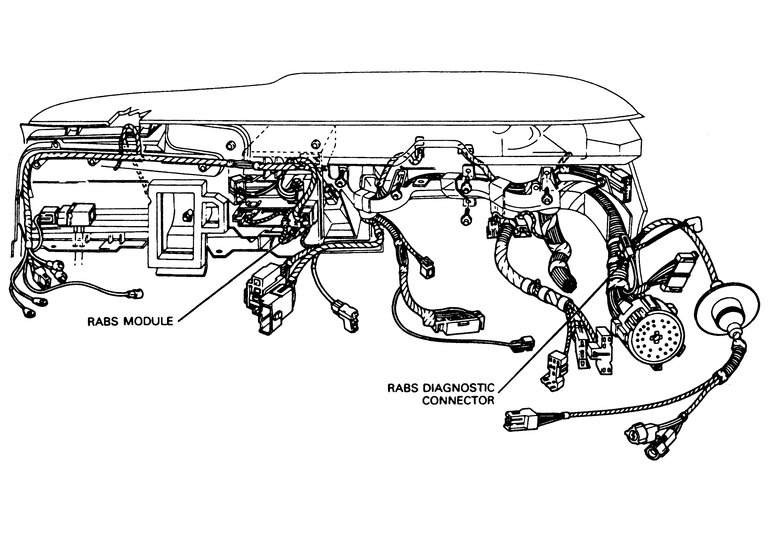 RABS MODULE

RABS DIAGNOSTIC CONNECTOR