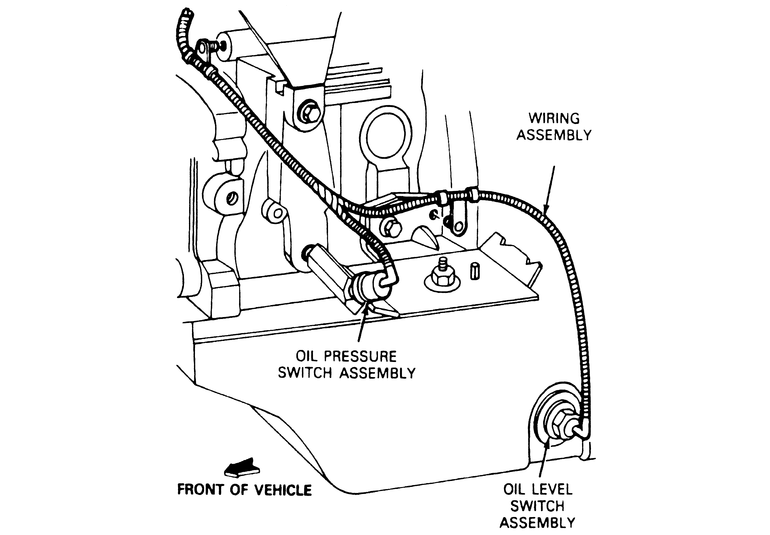 WIRING ASSEMBLY

OIL PRESSURE SWITCH ASSEMBLY

FRONT OF VEHICLE

OIL LEVEL SWITCH ASSEMBLY