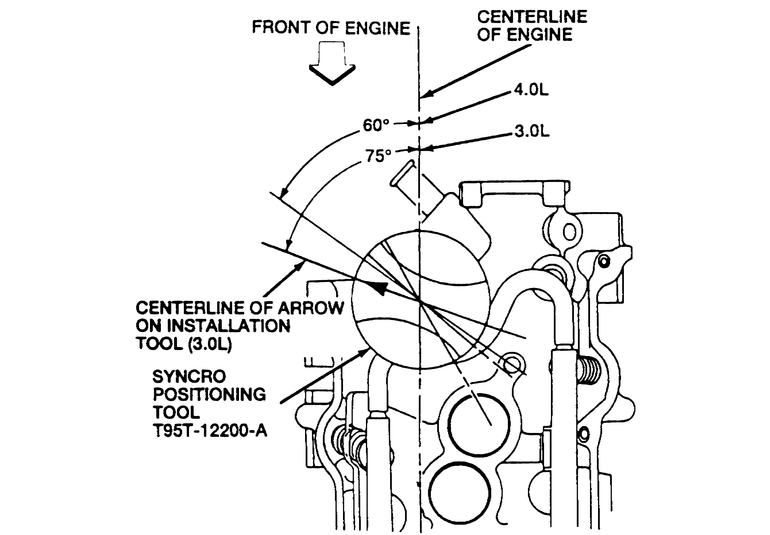 FRONT OF ENGINE

CENTERLINE OF ENGINE

4.0L

60°

3.0L

75°

CENTERLINE OF ARROW ON INSTALLATION TOOL (3.0L)

SYNCRO POSITIONING TOOL T95T-12200-A