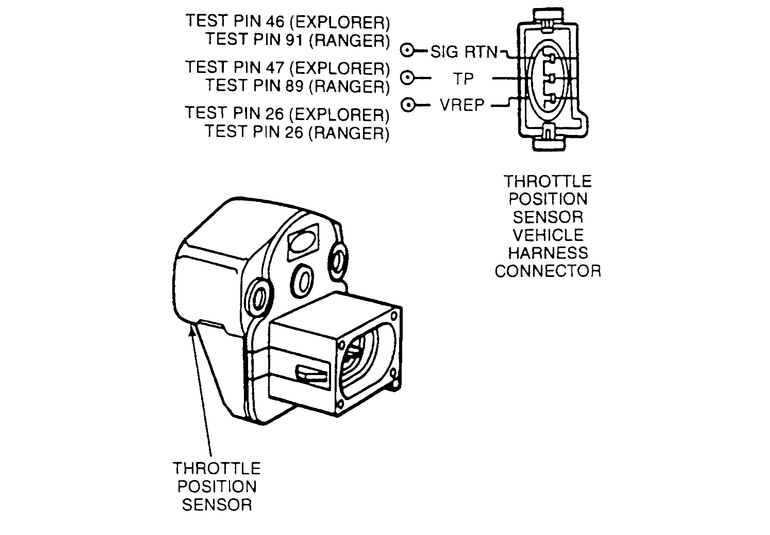 TEST PIN 46 (EXPLORER)
TEST PIN 91 (RANGER)

SIG RTN

TEST PIN 47 (EXPLORER)
TEST PIN 89 (RANGER)

TP

TEST PIN 26 (EXPLORER)
TEST PIN 26 (RANGER)

VREP

THROTTLE POSITION SENSOR VEHICLE HARNESS CONNECTOR

THROTTLE POSITION SENSOR