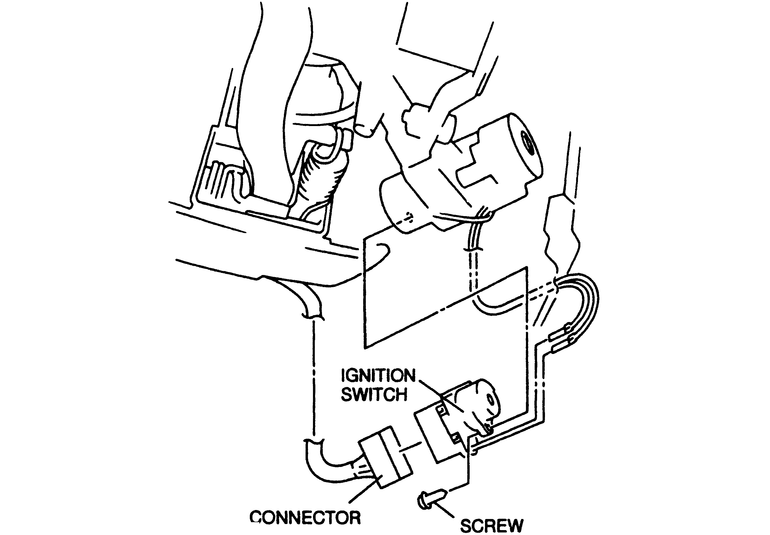 IGNITION SWITCH

CONNECTOR

SCREW