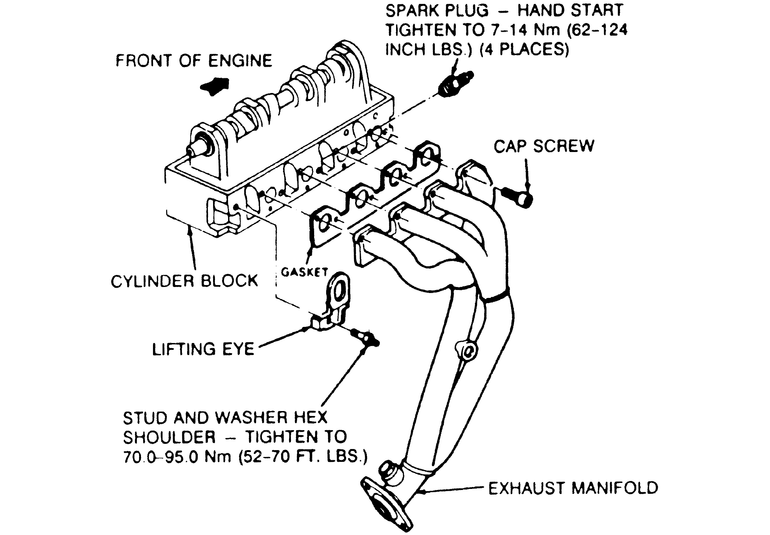 SPARK PLUG – HAND START TIGHTEN TO 7-14 Nm (62-124 INCH LBS.) (4 PLACES)

FRONT OF ENGINE

CAP SCREW

CYLINDER BLOCK

GASKET

LIFTING EYE

STUD AND WASHER HEX SHOULDER – TIGHTEN TO 70.0-95.0 Nm (52-70 FT. LBS.)

EXHAUST MANIFOLD