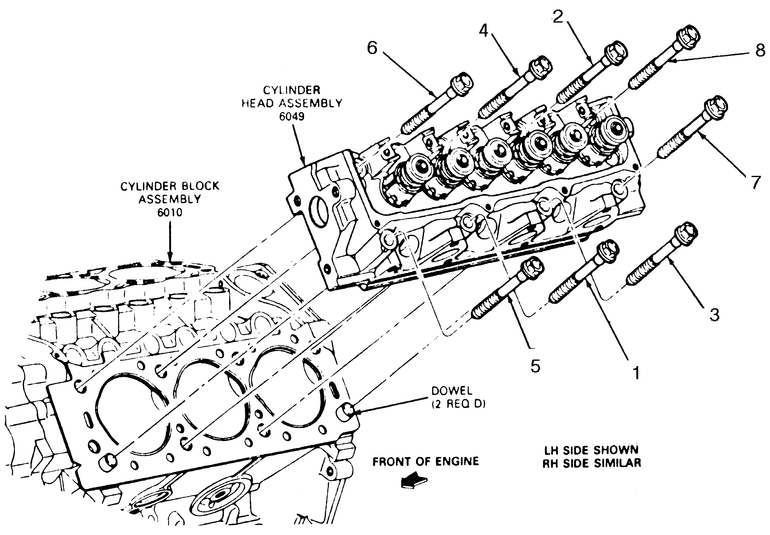 6

4

2

8

CYLINDER HEAD ASSEMBLY 6049

7

CYLINDER BLOCK ASSEMBLY 6010

3

5

1

DOWEL (2 REQ D)

FRONT OF ENGINE

LH SIDE SHOWN RH SIDE SIMILAR