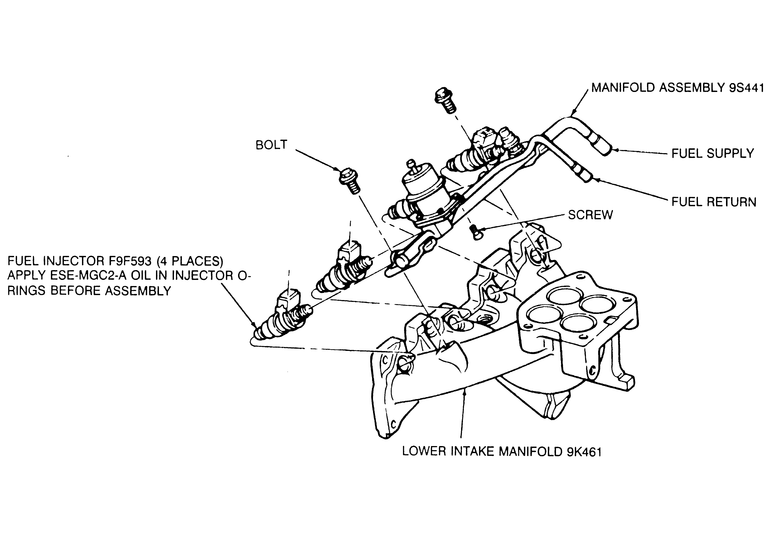 MANIFOLD ASSEMBLY 9S441

BOLT

FUEL SUPPLY

FUEL RETURN

SCREW

FUEL INJECTOR F9F593 (4 PLACES) APPLY ESE-MGC2-A OIL IN INJECTOR O-RINGS BEFORE ASSEMBLY

LOWER INTAKE MANIFOLD 9K461