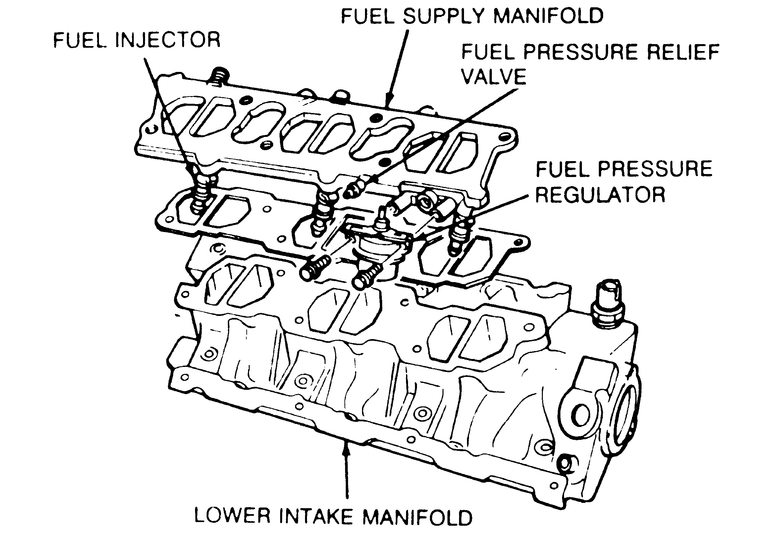 FUEL SUPPLY MANIFOLD

FUEL INJECTOR

FUEL PRESSURE RELIEF VALVE

FUEL PRESSURE REGULATOR

LOWER INTAKE MANIFOLD