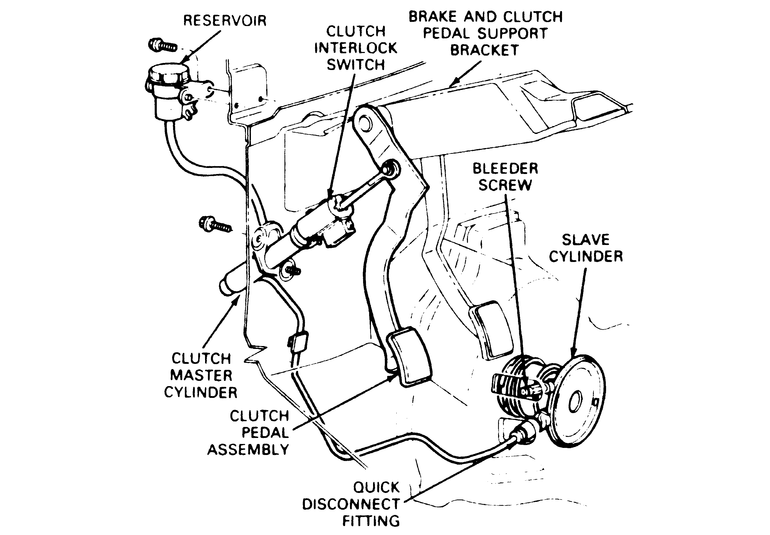 RESERVOIR

CLUTCH INTERLOCK SWITCH

BRAKE AND CLUTCH PEDAL SUPPORT BRACKET

BLEEDER SCREW

SLAVE CYLINDER

CLUTCH MASTER CYLINDER

CLUTCH PEDAL ASSEMBLY

QUICK DISCONNECT FITTING