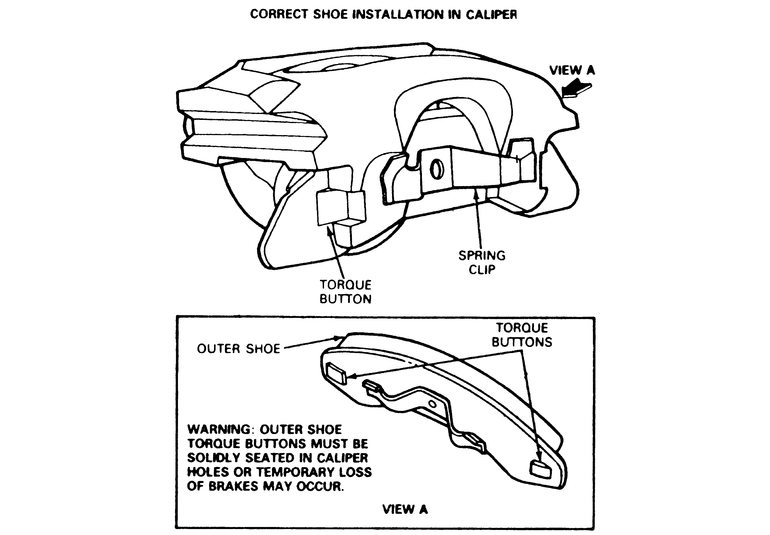 CORRECT SHOE INSTALLATION IN CALIPER

VIEW A

SPRING CLIP

TORQUE BUTTON

OUTER SHOE

TORQUE BUTTONS

WARNING: OUTER SHOE TORQUE BUTTONS MUST BE SOLIDLY SEATED IN CALIPER HOLES OR TEMPORARY LOSS OF BRAKES MAY OCCUR.

VIEW A