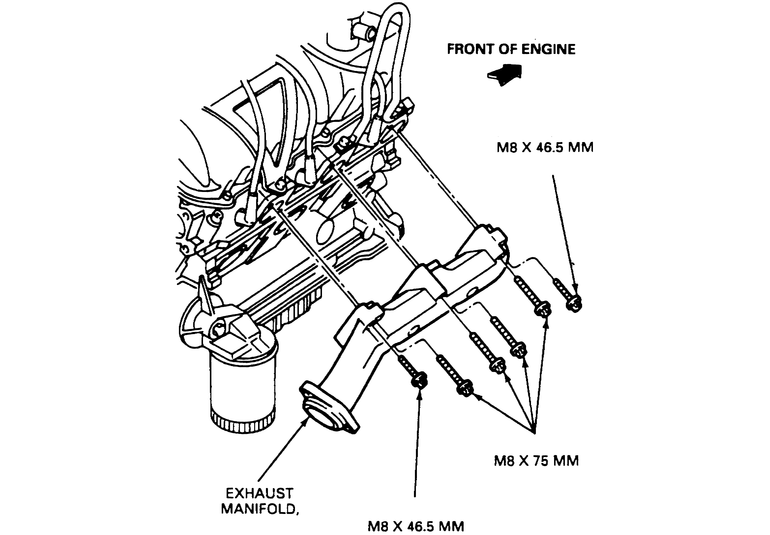 FRONT OF ENGINE

M8 X 46.5 MM

M8 X 75 MM

EXHAUST MANIFOLD,

M8 X 46.5 MM